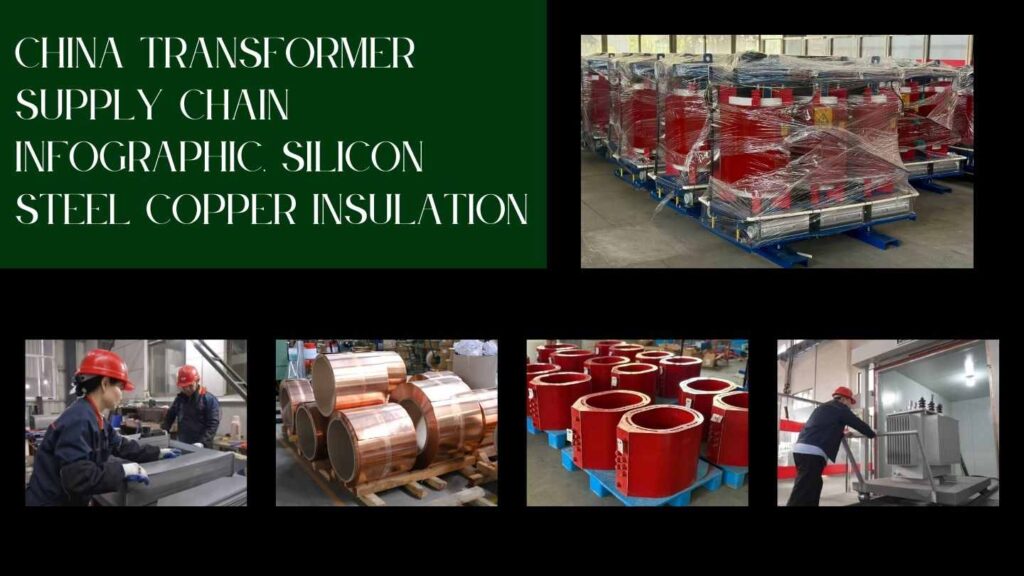 CHINA TRANSFORMER SUPPLY CHAIN INFOGRAPHIC. SILICON STEEL COPPER INSULATION