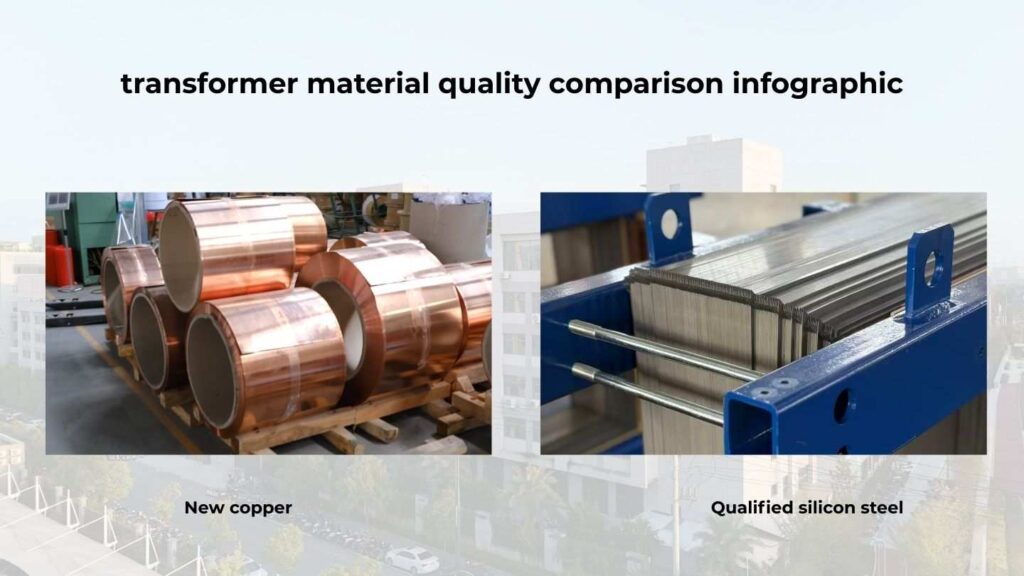 transformer material quality comparison infographic

New copper

Qualified silicon steel